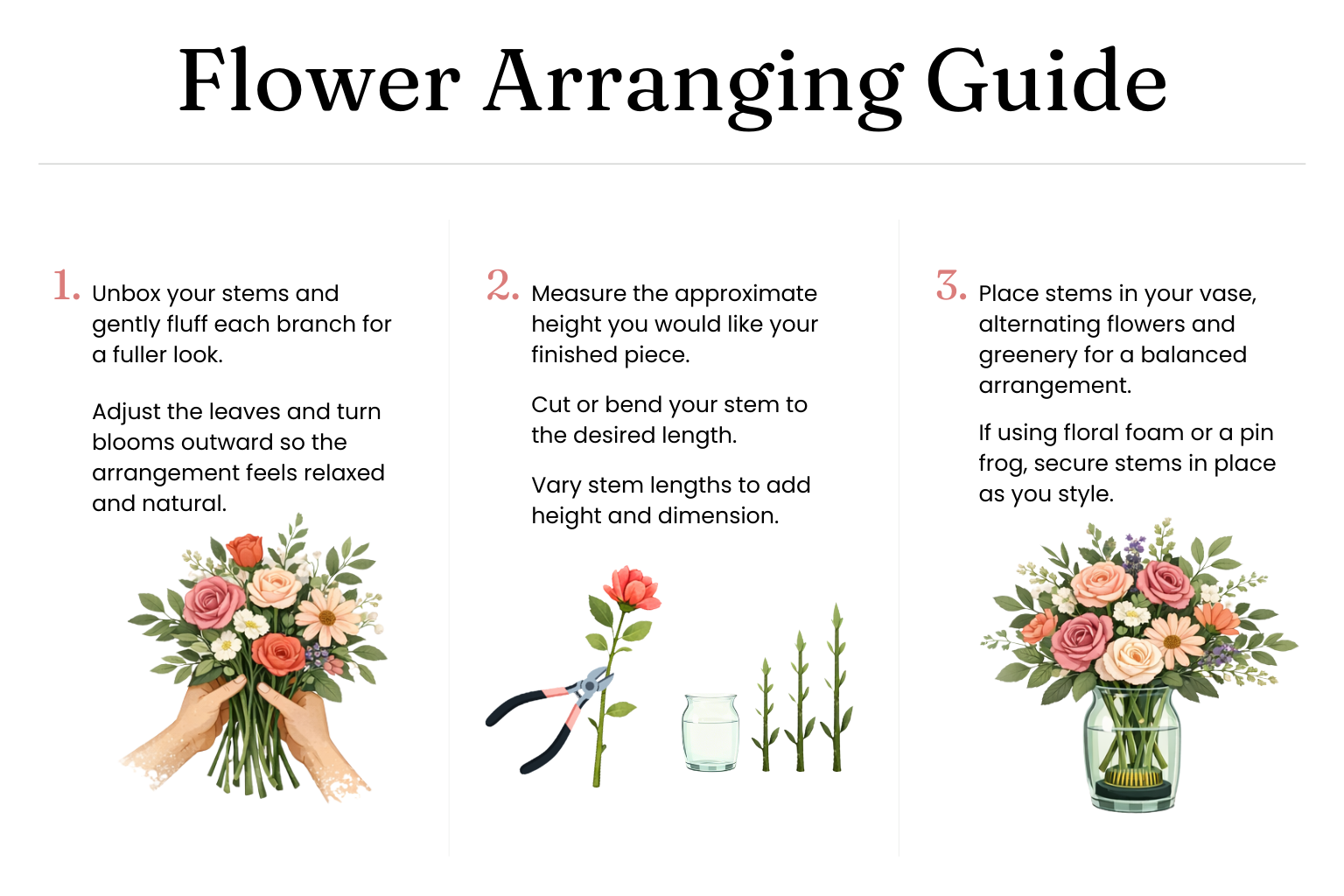 Flower Arranging Guide

1. Unbox your stems and gently fluff each branch for a fuller look.

Adjust the leaves and turn blooms outward so the arrangement feels relaxed and natural.

2. Measure the approximate height you would like your finished piece.

Cut or bend your stem to the desired length.

Vary stem lengths to add height and dimension.

3. Place stems in your vase, alternating flowers and greenery for a balanced arrangement.

If using floral foam or a pin frog, secure stems in place as you style.